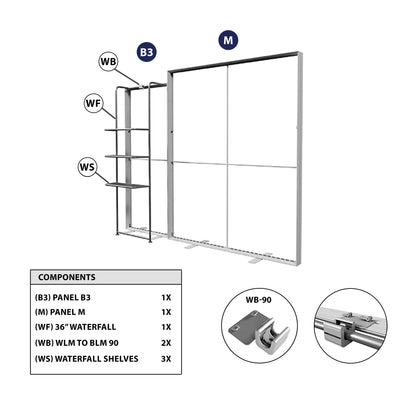 M

B3

WB

WF

WS

| COMPONENTS | |
|---|---|
| (B3) PANEL B3 | 1X |
| (M) PANEL M | 1X |
| (WF) 36" WATERFALL | 1X |
| (WB) WLM TO BLM 90 | 2X |
| (WS) WATERFALL SHELVES | 3X |

WB-90