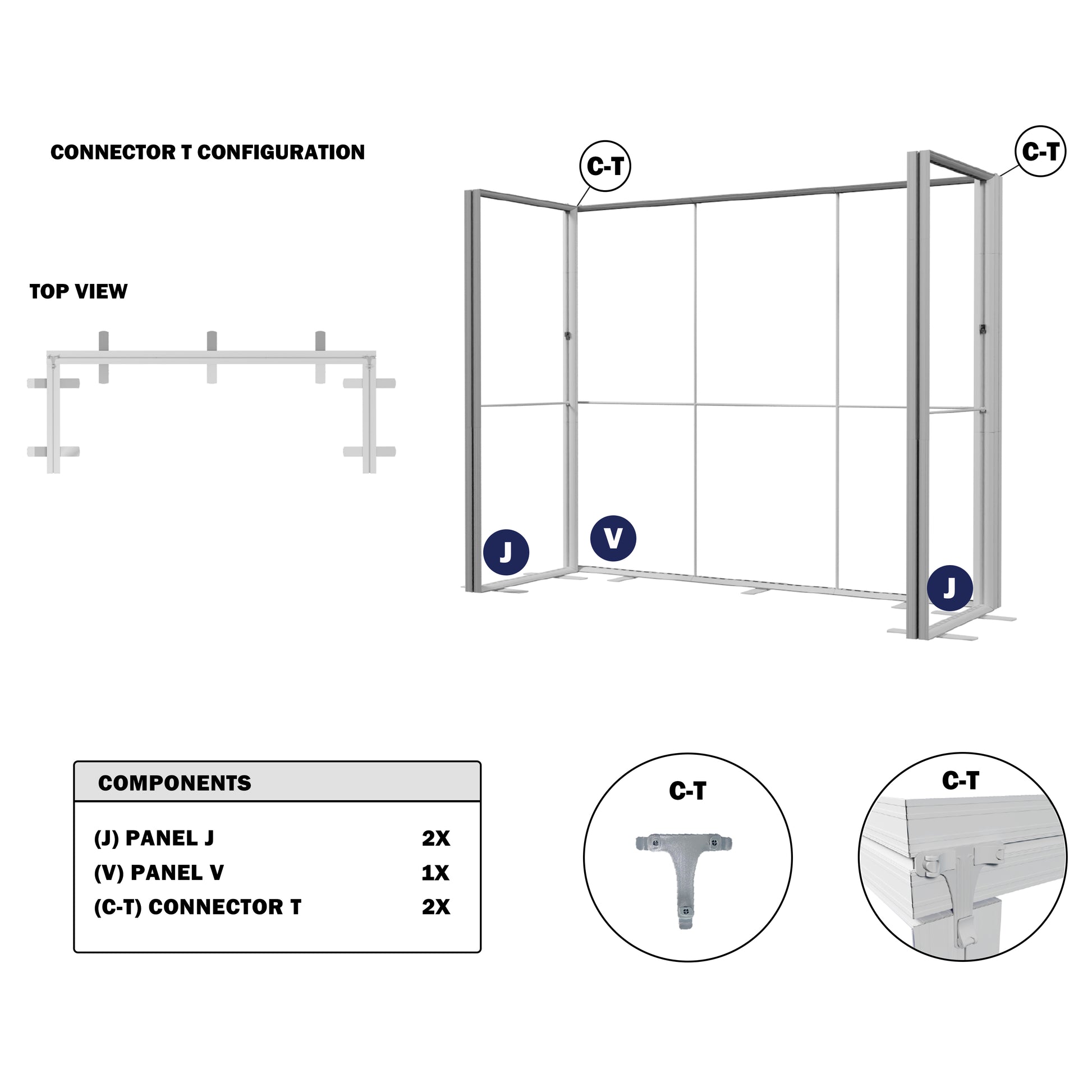 CONNECTOR T CONFIGURATION

TOP VIEW

C-T

C-T

J

V

J

| COMPONENTS | |
|---|---|
| (J) PANEL J | 2X |
| (V) PANEL V | 1X |
| (C-T) CONNECTOR T | 2X |

C-T

C-T