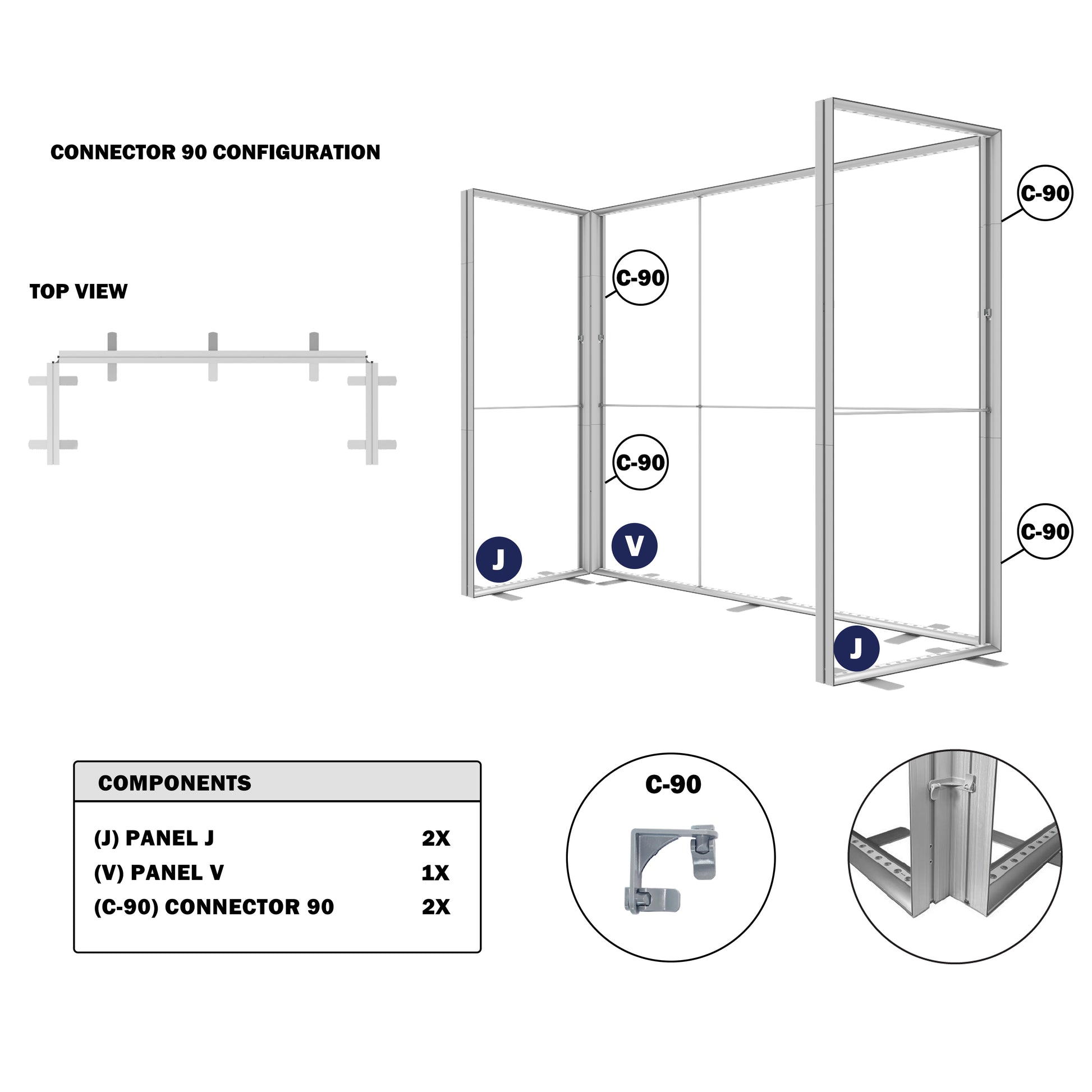 CONNECTOR 90 CONFIGURATION

TOP VIEW

C-90

C-90

C-90

C-90

J

V

J

COMPONENTS

| | |
|---|---|
| (J) PANEL J | 2X |
| (V) PANEL V | 1X |
| (C-90) CONNECTOR 90 | 2X |

C-90