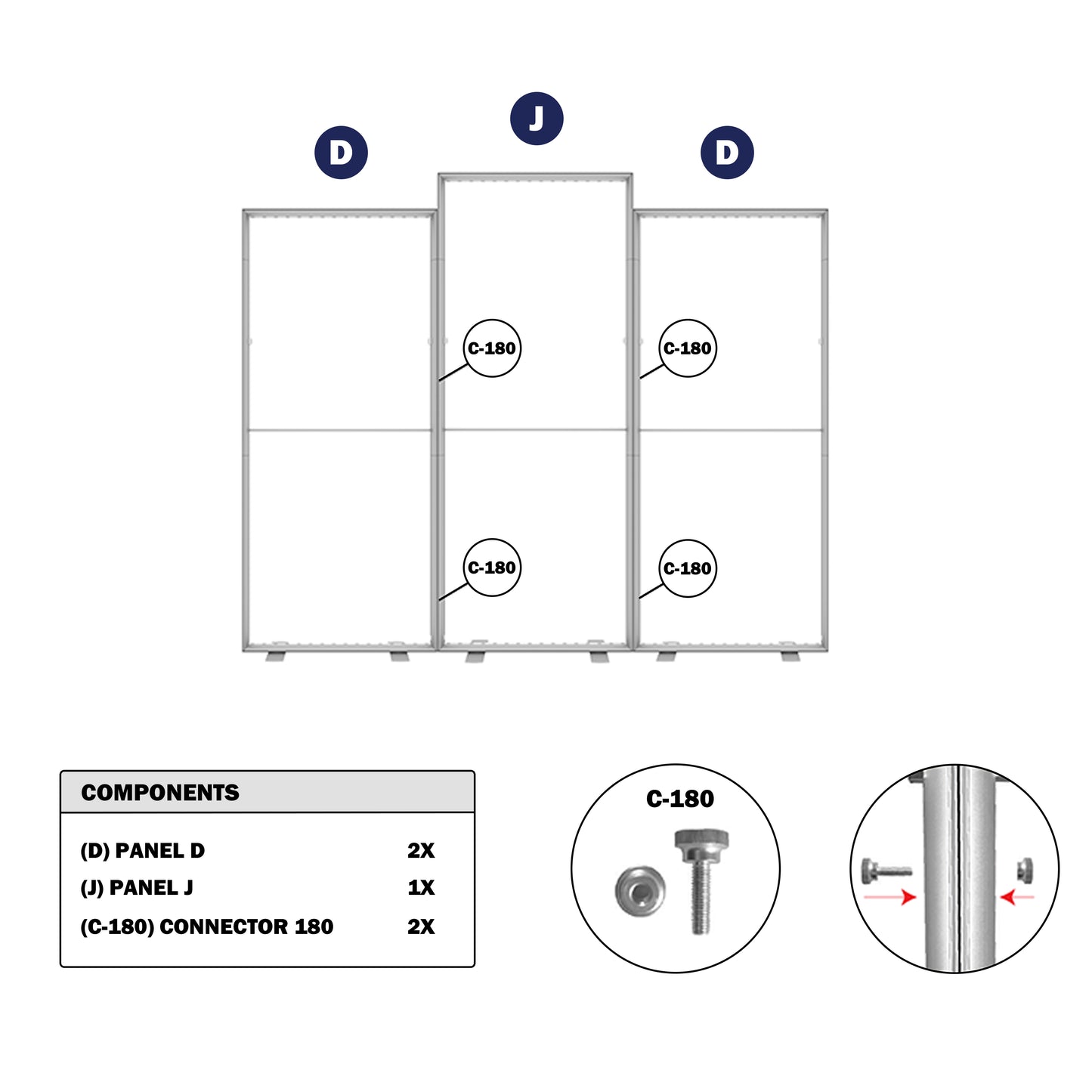 D

J

D

C-180

C-180

C-180

C-180

| COMPONENTS | |
|---|---|
| (D) PANEL D | 2X |
| (J) PANEL J | 1X |
| (C-180) CONNECTOR 180 | 2X |

C-180