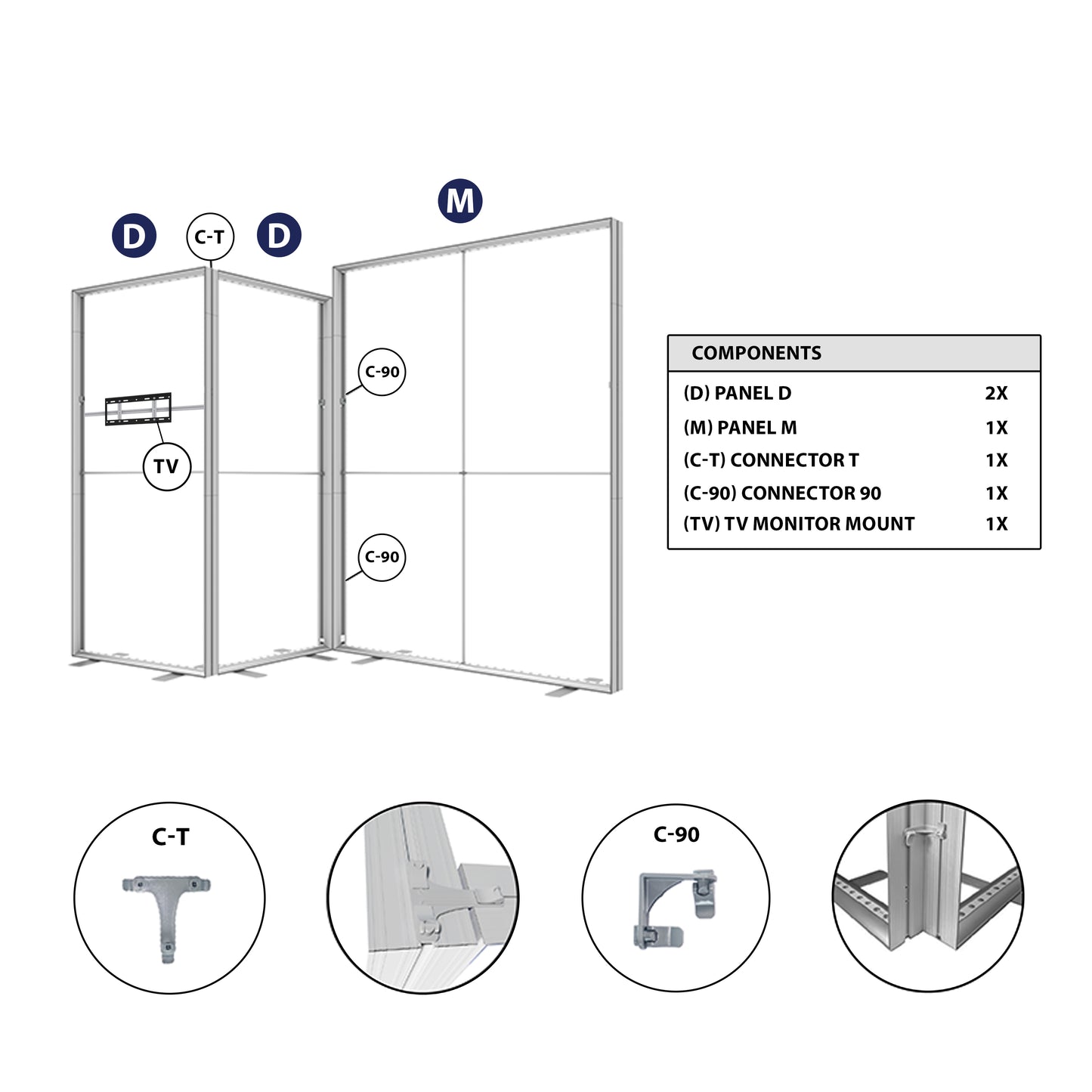 D C-T D M

C-90

TV

C-90

| COMPONENTS | |
|---|---|
| (D) PANEL D | 2X |
| (M) PANEL M | 1X |
| (C-T) CONNECTOR T | 1X |
| (C-90) CONNECTOR 90 | 1X |
| (TV) TV MONITOR MOUNT | 1X |

C-T

C-90